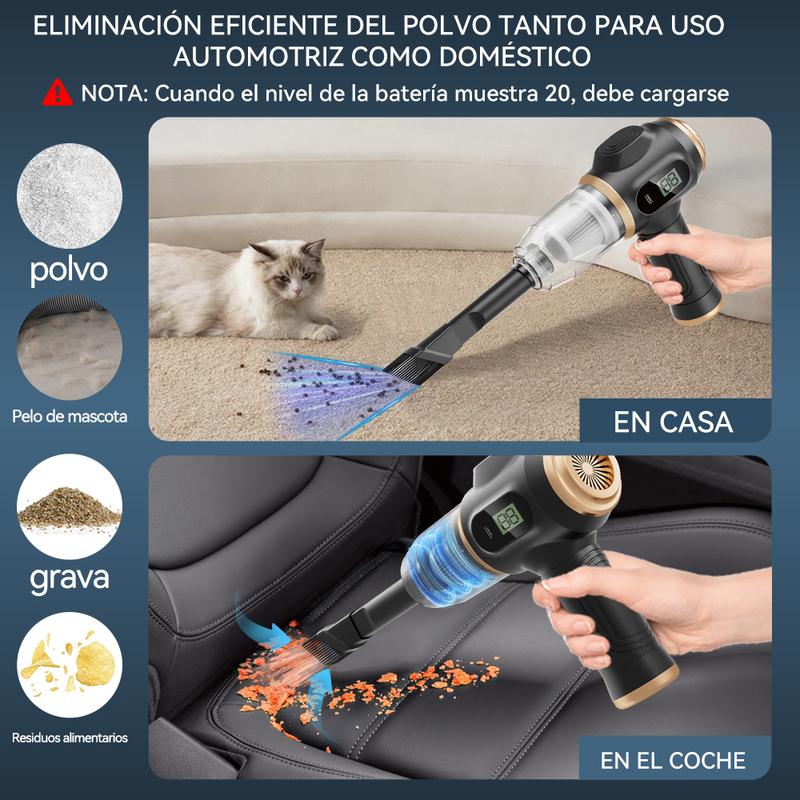 ELIMINACIÓN EFICIENTE DEL POLVO TANTO PARA USO AUTOMOTRIZ COMO DOMÉSTICO

NOTA: Cuando el nivel de la batería muestra 20, debe cargarse

polvo

Pelo de mascota

grava

Residuos alimentarios

88

EN CASA

88

EN EL COCHE