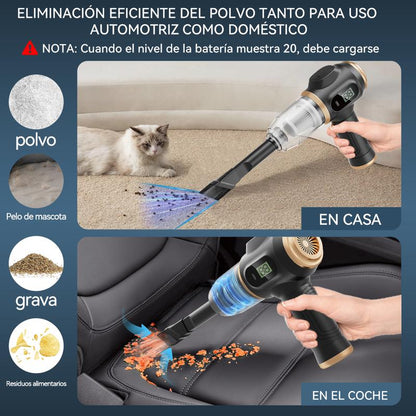 ELIMINACIÓN EFICIENTE DEL POLVO TANTO PARA USO AUTOMOTRIZ COMO DOMÉSTICO

NOTA: Cuando el nivel de la batería muestra 20, debe cargarse

polvo

Pelo de mascota

EN CASA

grava

Residuos alimentarios

EN EL COCHE