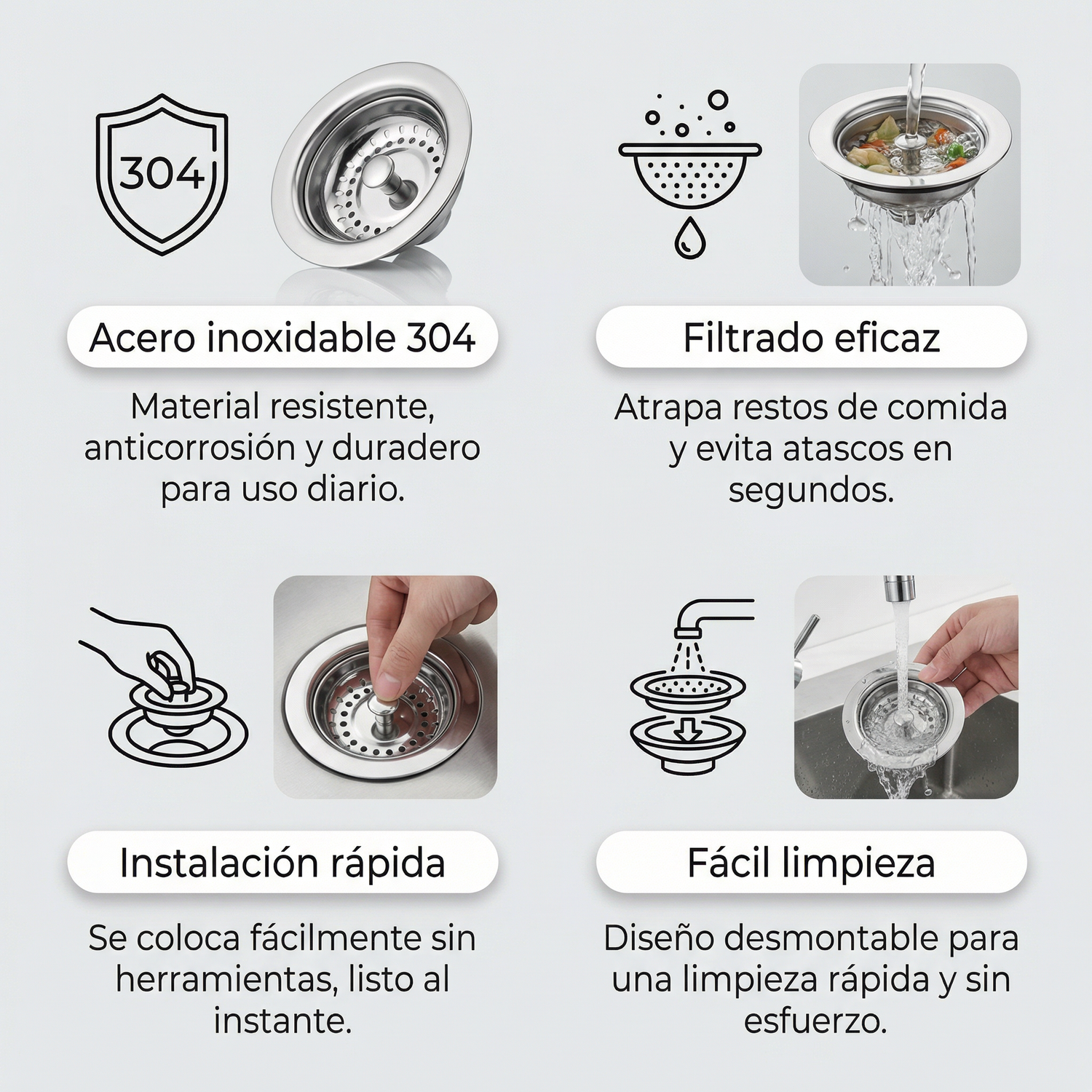 304

Acero inoxidable 304

Material resistente, anticorrosión y duradero para uso diario.

Filtrado eficaz

Atrapa restos de comida y evita atascos en segundos.

Instalación rápida

Se coloca fácilmente sin herramientas, listo al instante.

Fácil limpieza

Diseño desmontable para una limpieza rápida y sin esfuerzo.