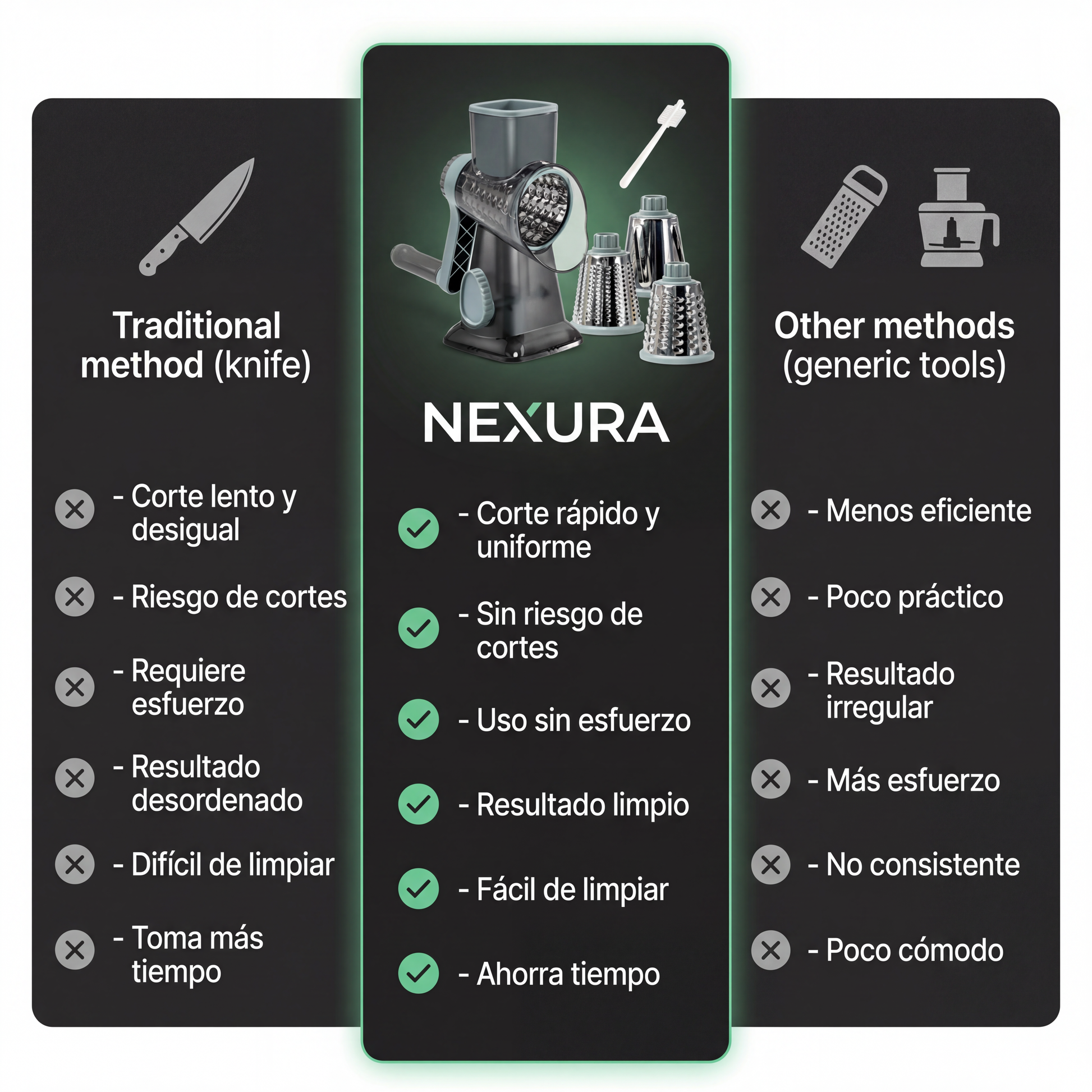 Traditional method (knife)

- Corte lento y desigual

- Riesgo de cortes

- Requiere esfuerzo

- Resultado desordenado

- Difícil de limpiar

- Toma más tiempo

NEXURA

- Corte rápido y uniforme

- Sin riesgo de cortes

- Uso sin esfuerzo

- Resultado limpio

- Fácil de limpiar

- Ahorra tiempo

Other methods (generic tools)

- Menos eficiente

- Poco práctico

- Resultado irregular

- Más esfuerzo

- No consistente

- Poco cómodo