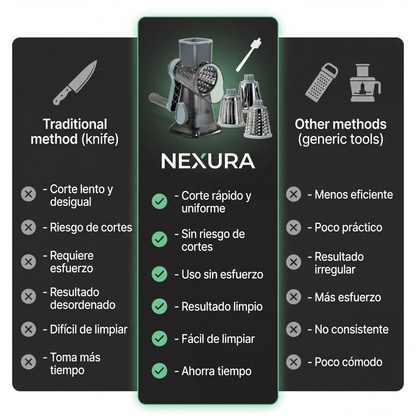 Traditional method (knife)

- Corte lento y desigual

- Riesgo de cortes

- Requiere esfuerzo

- Resultado desordenado

- Difícil de limpiar

- Toma más tiempo

NEXURA

- Corte rápido y uniforme

- Sin riesgo de cortes

- Uso sin esfuerzo

- Resultado limpio

- Fácil de limpiar

- Ahorra tiempo

Other methods (generic tools)

- Menos eficiente

- Poco práctico

- Resultado irregular

- Más esfuerzo

- No consistente

- Poco cómodo