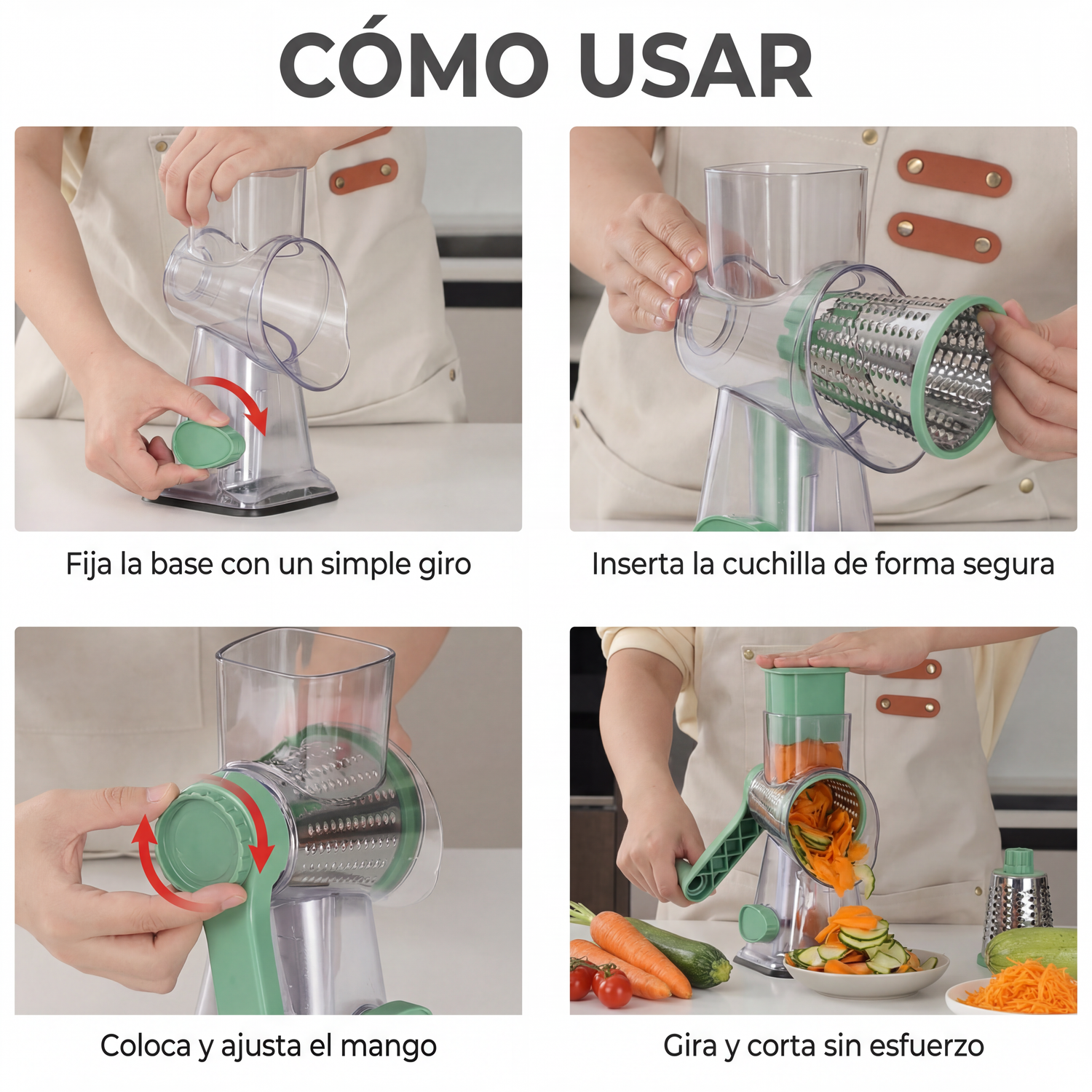 CÓMO USAR

Fija la base con un simple giro

Inserta la cuchilla de forma segura

Coloca y ajusta el mango

Gira y corta sin esfuerzo